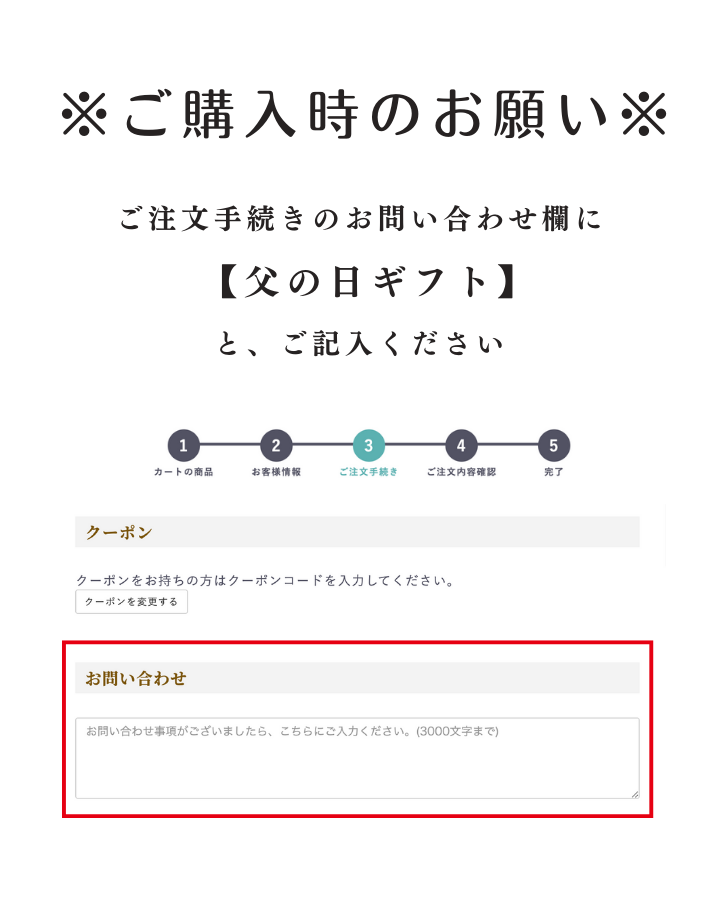 ※ご購入時のお願い※

ご注文手続きのお問い合わせ欄に

【父の日ギフト】

と、ご記入ください

1
カートの商品

2
お客様情報

3
ご注文手続き

4
ご注文内容確認

5
完了

クーポン

クーポンをお持ちの方はクーポンコードを入力してください。

クーポンを変更する

お問い合わせ

お問い合わせ事項がございましたら、こちらにご入力ください。(3000文字まで)